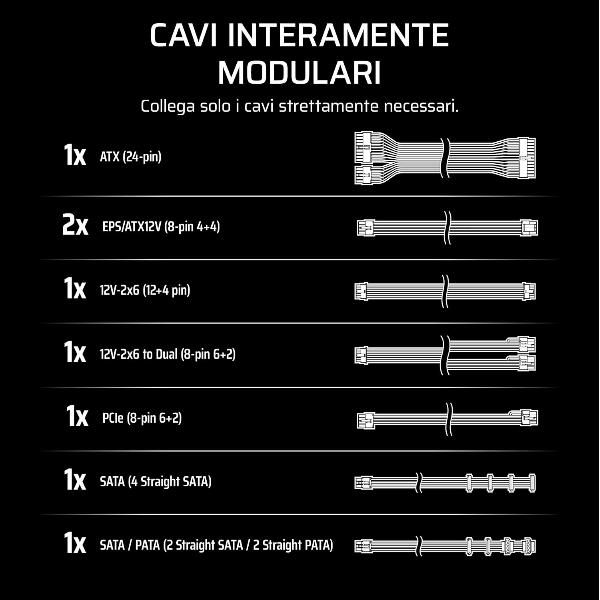 CAVI INTERAMENTE MODULARI

Collega solo i cavi strettamente necessari.

1x ATX (24-pin)

2x EPS/ATX12V (8-pin 4+4)

1x 12V-2x6 (12+4 pin)

1x 12V-2x6 to Dual (8-pin 6+2)

1x PCIe (8-pin 6+2)

1x SATA (4 Straight SATA)

1x SATA / PATA (2 Straight SATA / 2 Straight PATA)